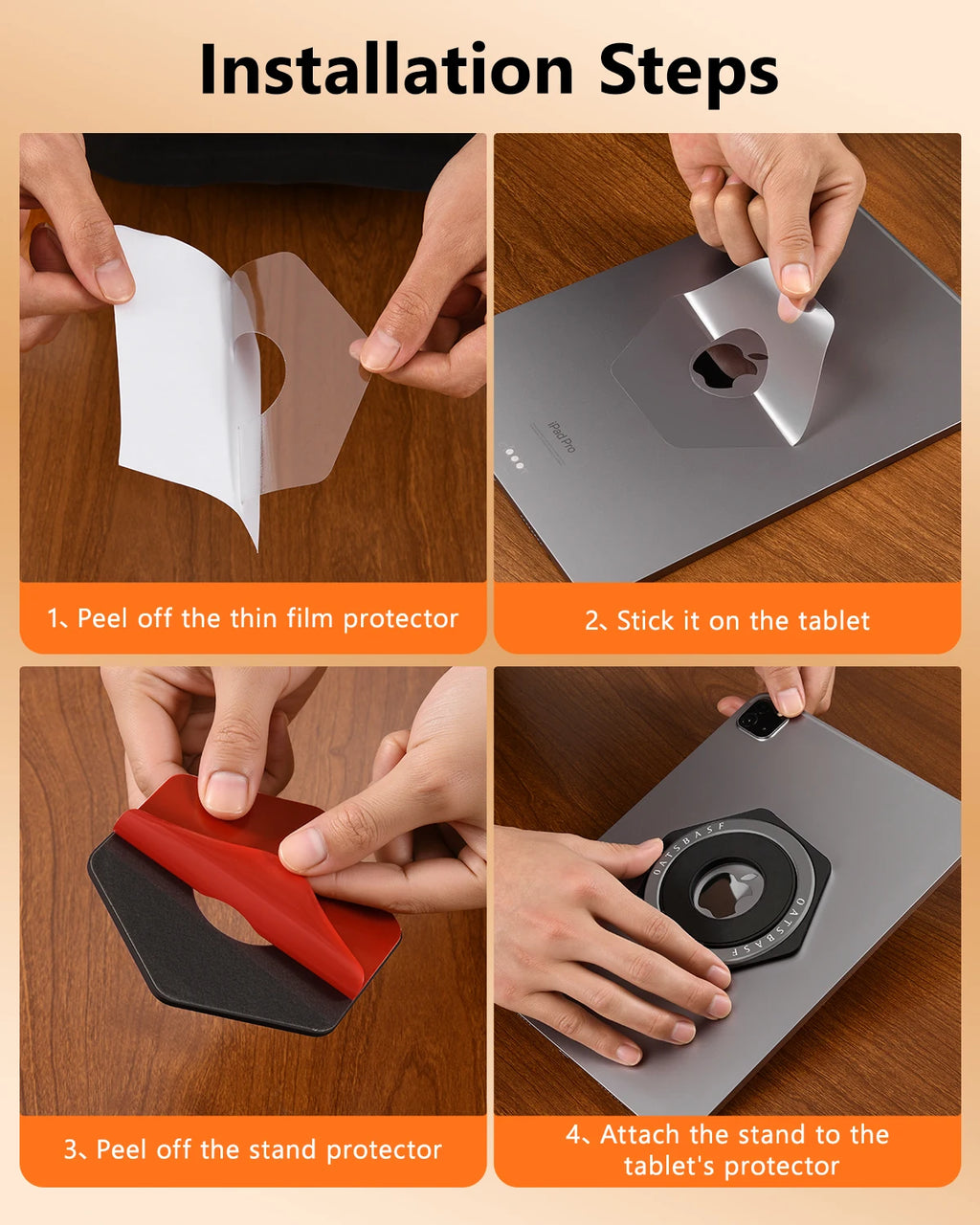 Installation Steps

iPad Pro

1、Peel off the thin film protector

2、Stick it on the tablet

OATSBASF

OATSBASF

3、Peel off the stand protector

4、Attach the stand to the tablet's protector